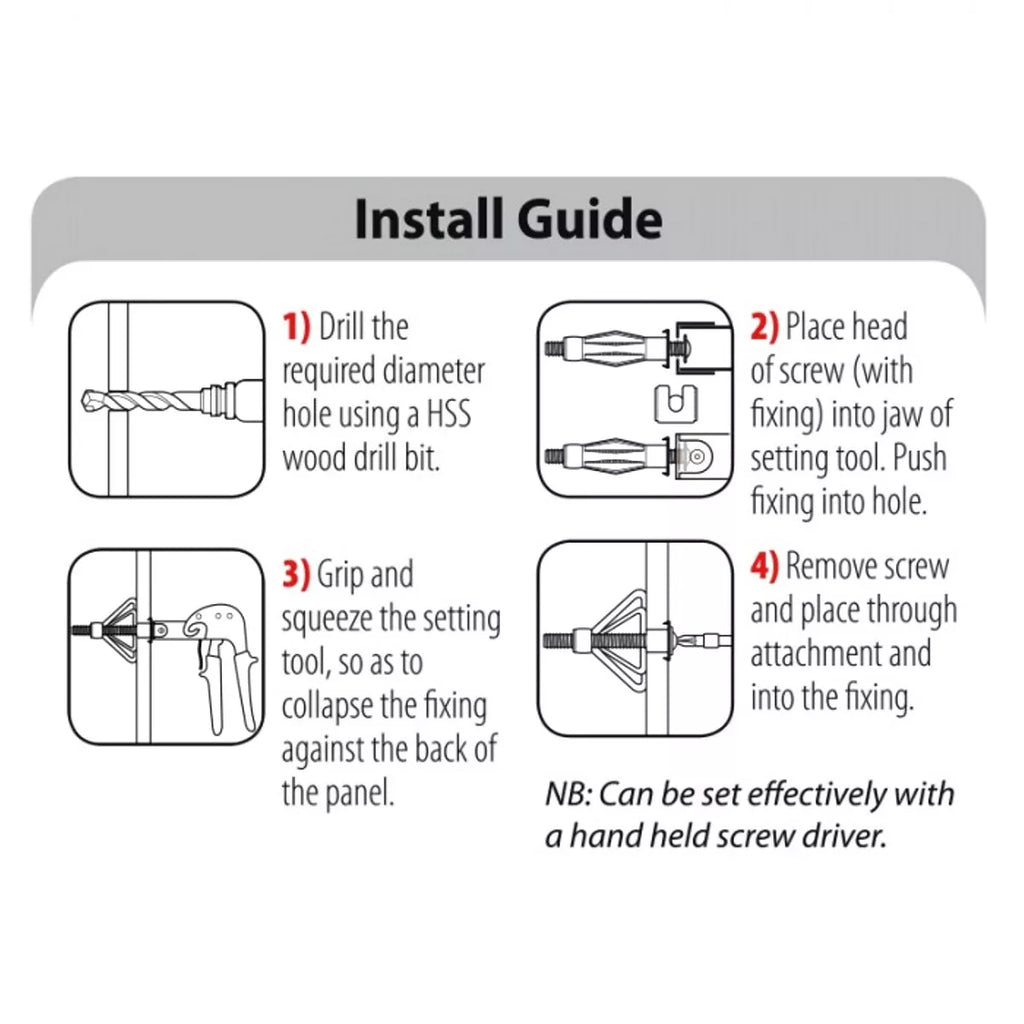 Install Guide

1) Drill the required diameter hole using a HSS wood drill bit.

2) Place head of screw (with fixing) into jaw of setting tool. Push fixing into hole.

3) Grip and squeeze the setting tool, so as to collapse the fixing against the back of the panel.

4) Remove screw and place through attachment and into the fixing.

NB: Can be set effectively with a hand held screw driver.