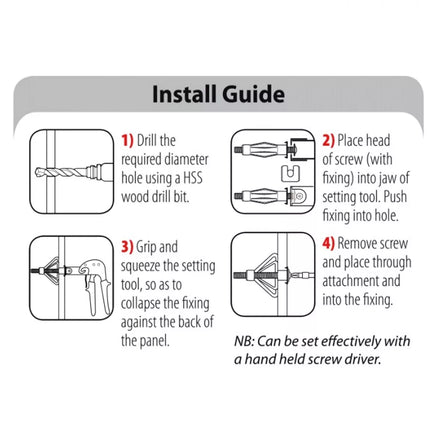 Install Guide

1) Drill the required diameter hole using a HSS wood drill bit.

2) Place head of screw (with fixing) into jaw of setting tool. Push fixing into hole.

3) Grip and squeeze the setting tool, so as to collapse the fixing against the back of the panel.

4) Remove screw and place through attachment and into the fixing.

NB: Can be set effectively with a hand held screw driver.