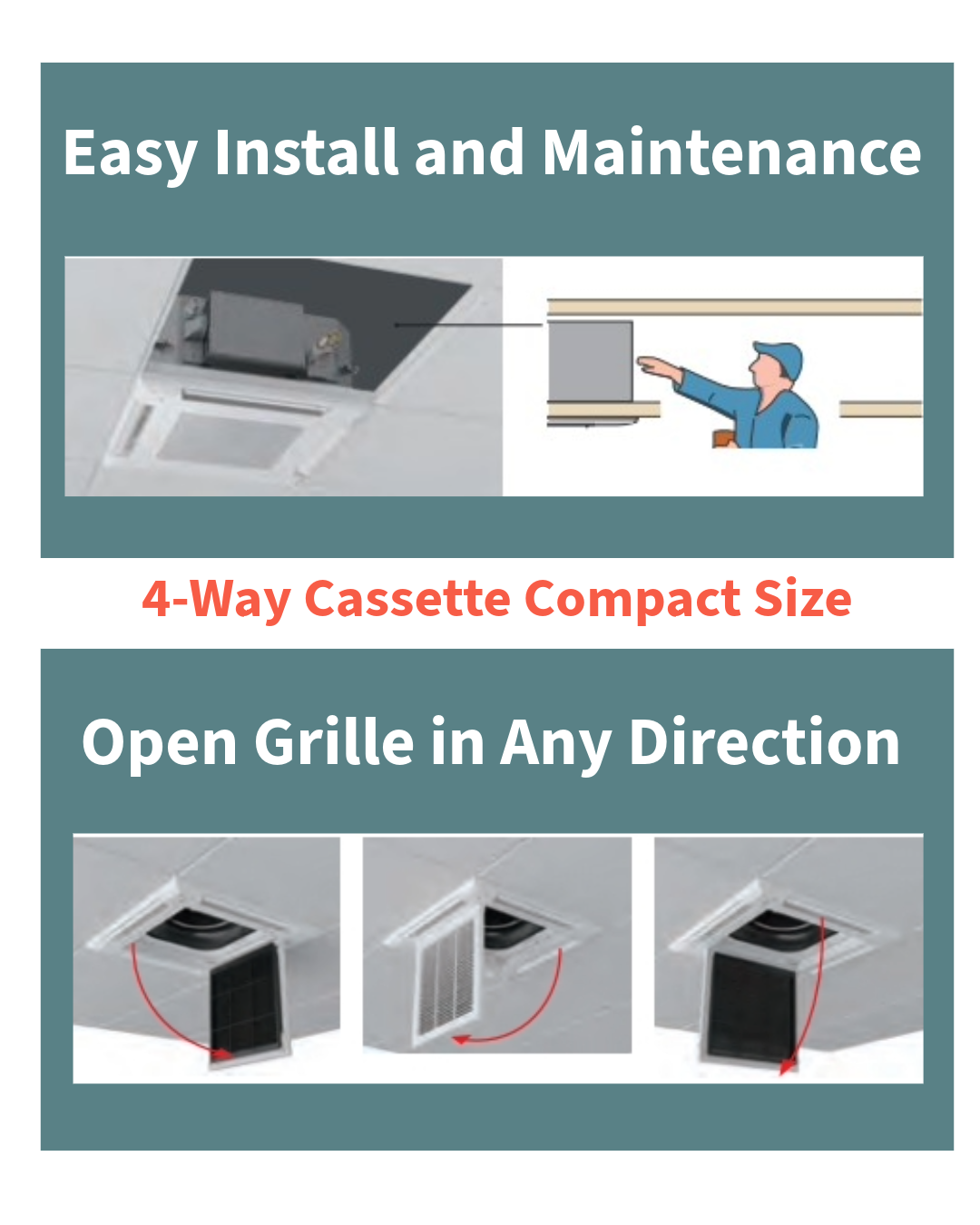 Easy Install and Maintenance

4-Way Cassette Compact Size

Open Grille in Any Direction