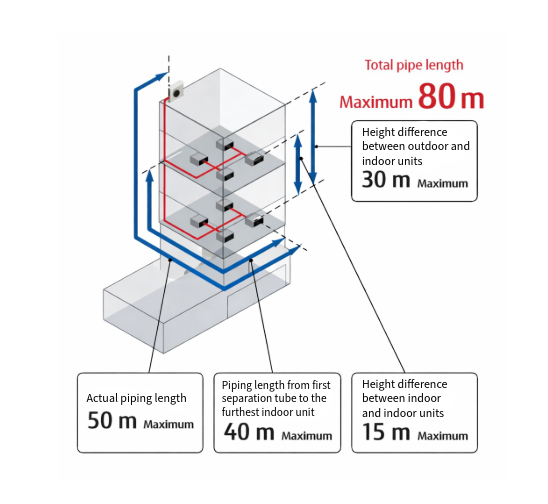 Total pipe length
Maximum 80 m

Height difference between outdoor and indoor units
30 m Maximum

Actual piping length
50 m Maximum

Piping length from first separation tube to the furthest indoor unit
40 m Maximum

Height difference between indoor and indoor units
15 m Maximum